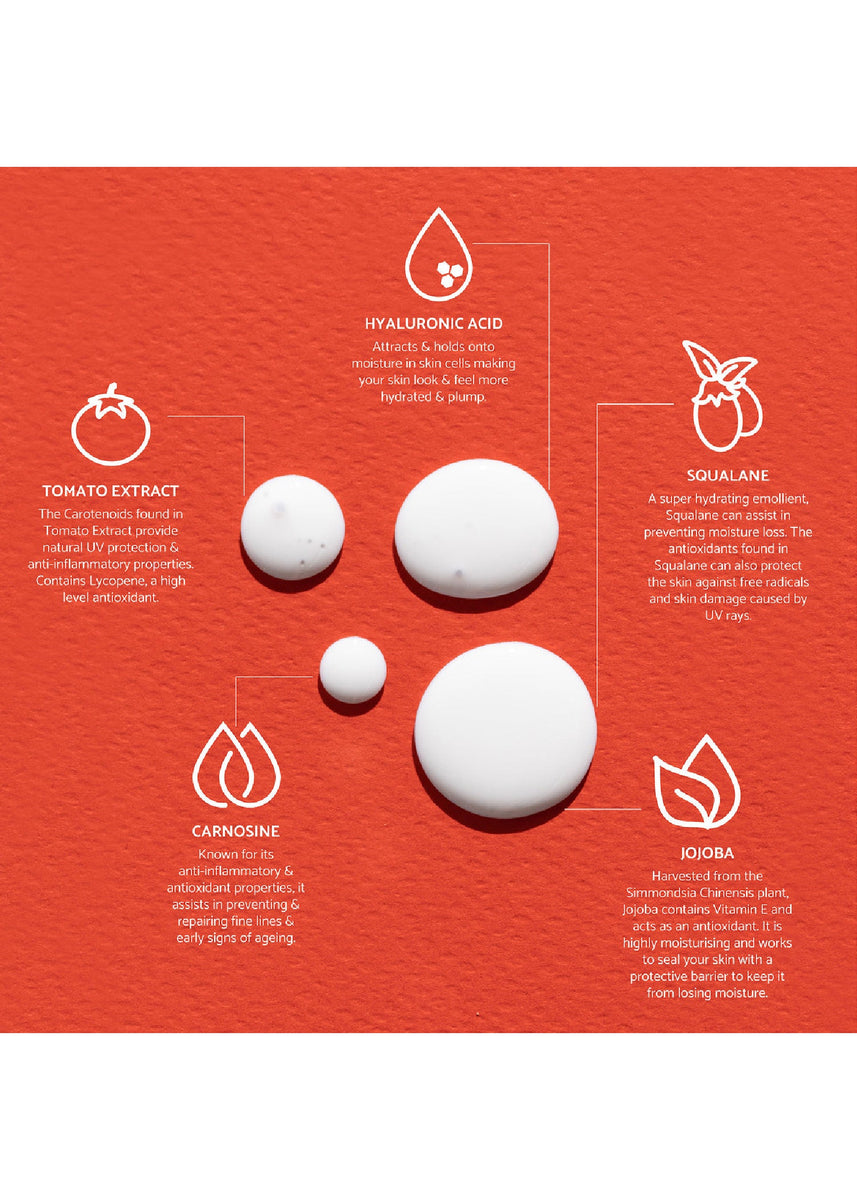 HYALURONIC ACID

Attracts & holds onto moisture in skin cells making your skin look & feel more hydrated & plump.

TOMATO EXTRACT

The Carotenoids found in Tomato Extract provide natural UV protection & anti-inflammatory properties. Contains Lycopene, a high level antioxidant.

SQUALANE

A super hydrating emollient, Squalane can assist in preventing moisture loss. The antioxidants found in Squalane can also protect the skin against free radicals and skin damage caused by UV rays.

CARNOSINE

Known for its anti-inflammatory & antioxidant properties, it assists in preventing & repairing fine lines & early signs of ageing.

JOJOBA

Harvested from the Simmondsia Chinensis plant, Jojoba contains Vitamin E and acts as an antioxidant. It is highly moisturising and works to seal your skin with a protective barrier to keep it from losing moisture.